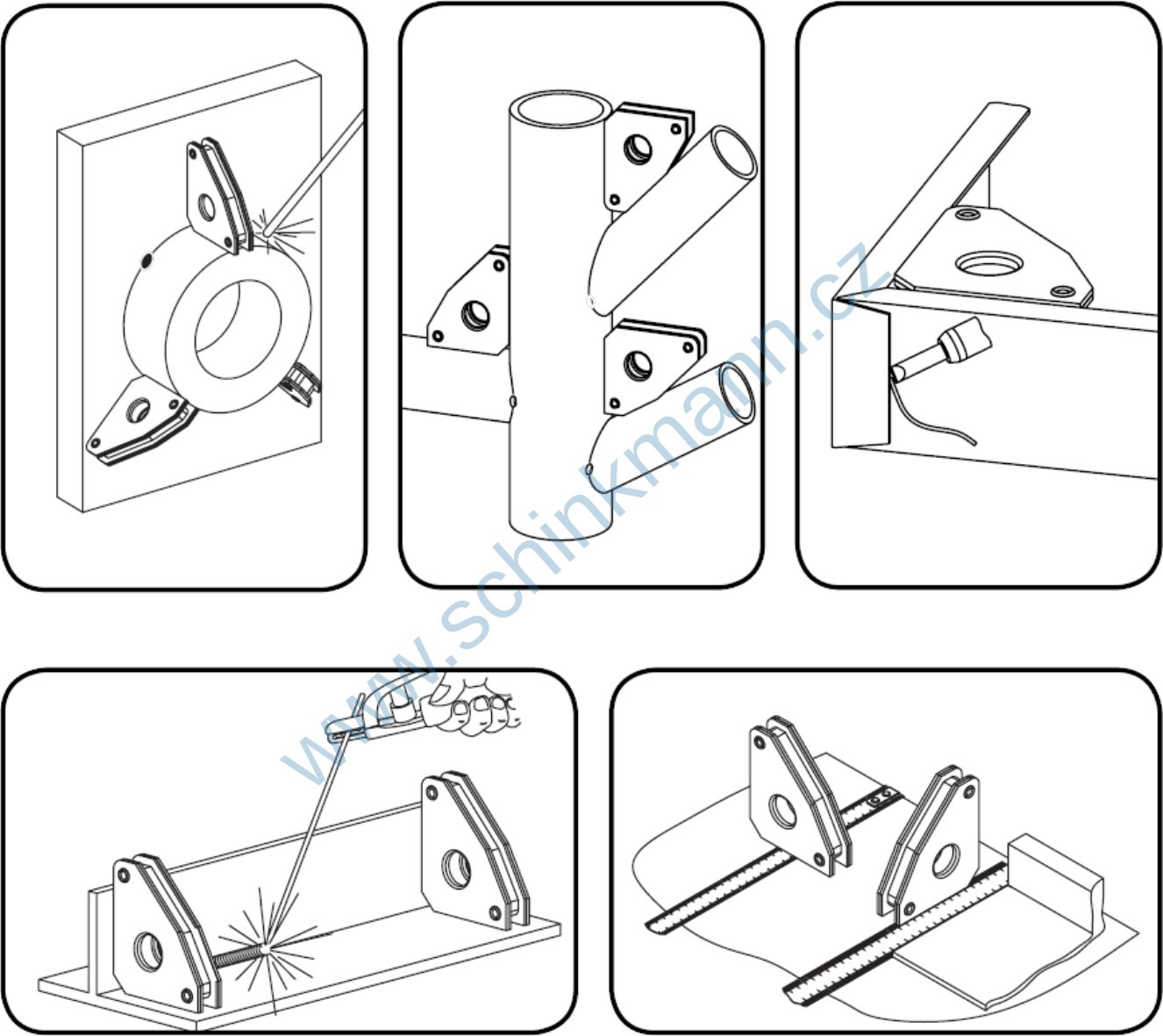 www.schinkmann.cz